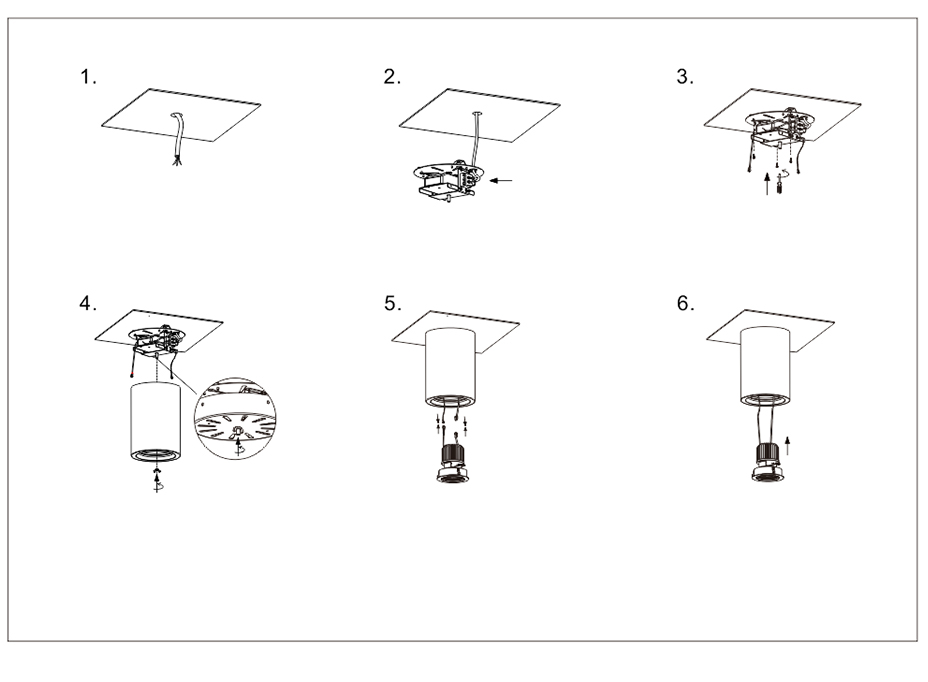 1.

2.

3.

4.

5.

6.