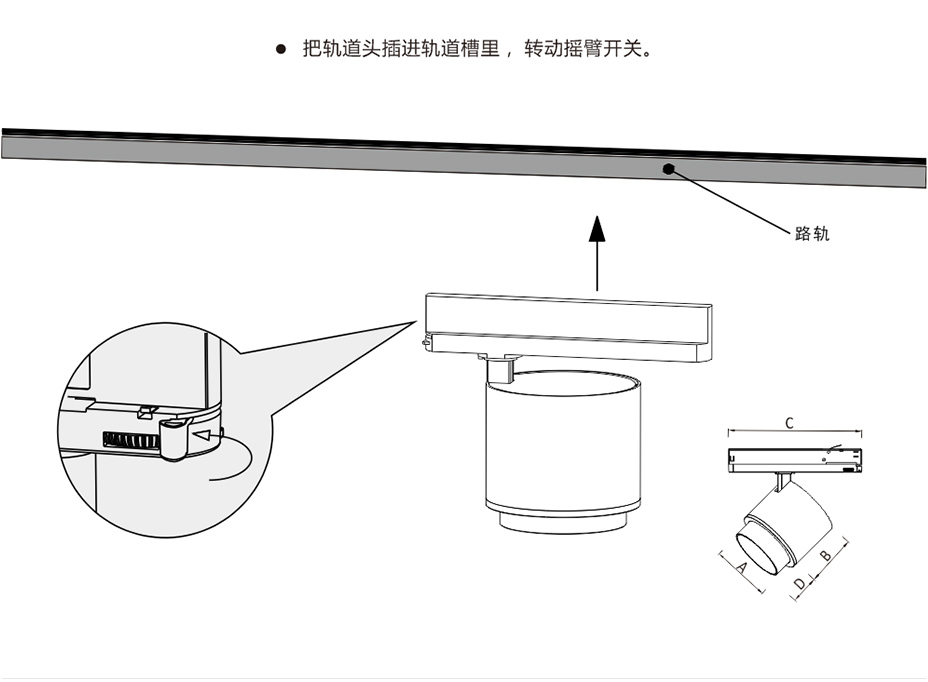 ● 把轨道头插进轨道槽里， 转动摇臂开关。

路轨

C

A

D

B